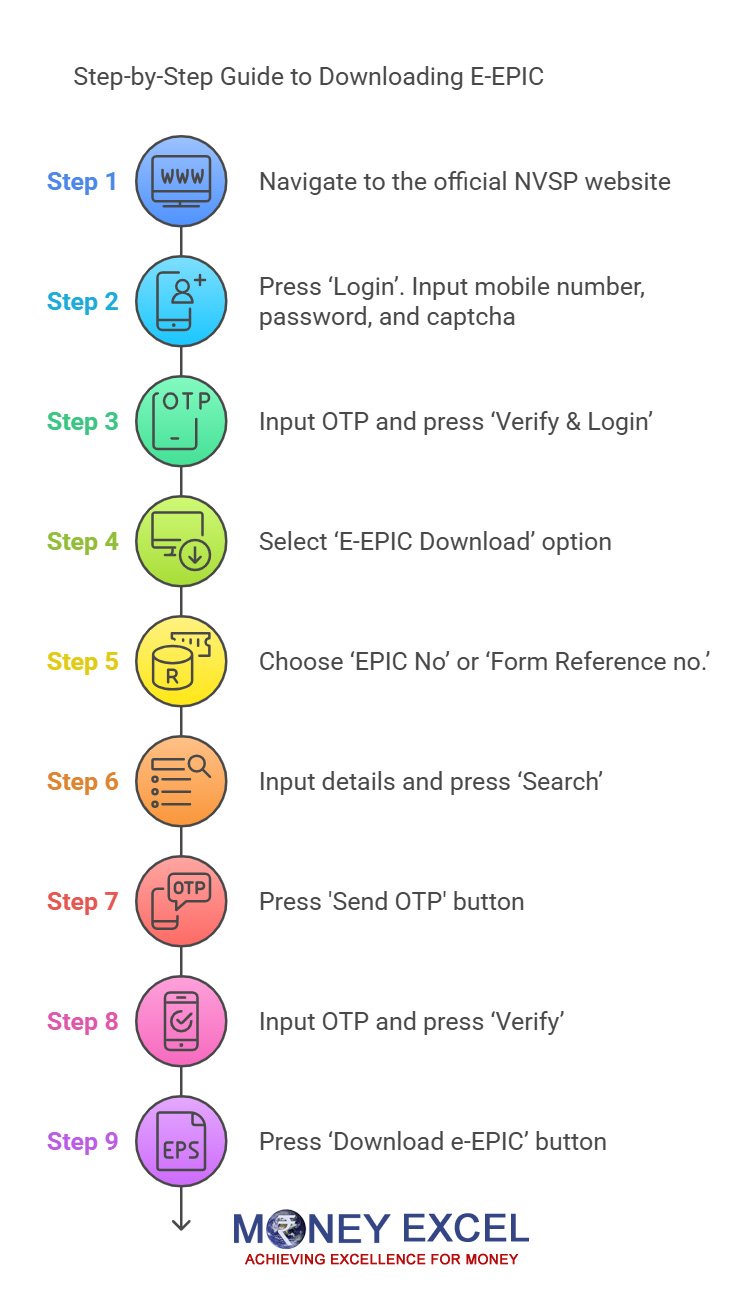 Step-by-Step Guide to Downloading E-EPIC

Step 1
WWW
Navigate to the official NVSP website

Step 2
Press ‘Login’. Input mobile number, password, and captcha

Step 3
OTP
Input OTP and press ‘Verify & Login’

Step 4
Select ‘E-EPIC Download’ option

Step 5
R
Choose ‘EPIC No’ or ‘Form Reference no.’

Step 6
Input details and press ‘Search’

Step 7
OTP
Press 'Send OTP' button

Step 8
Input OTP and press ‘Verify’

Step 9
EPS
Press ‘Download e-EPIC’ button

MONEY EXCEL
ACHIEVING EXCELLENCE FOR MONEY